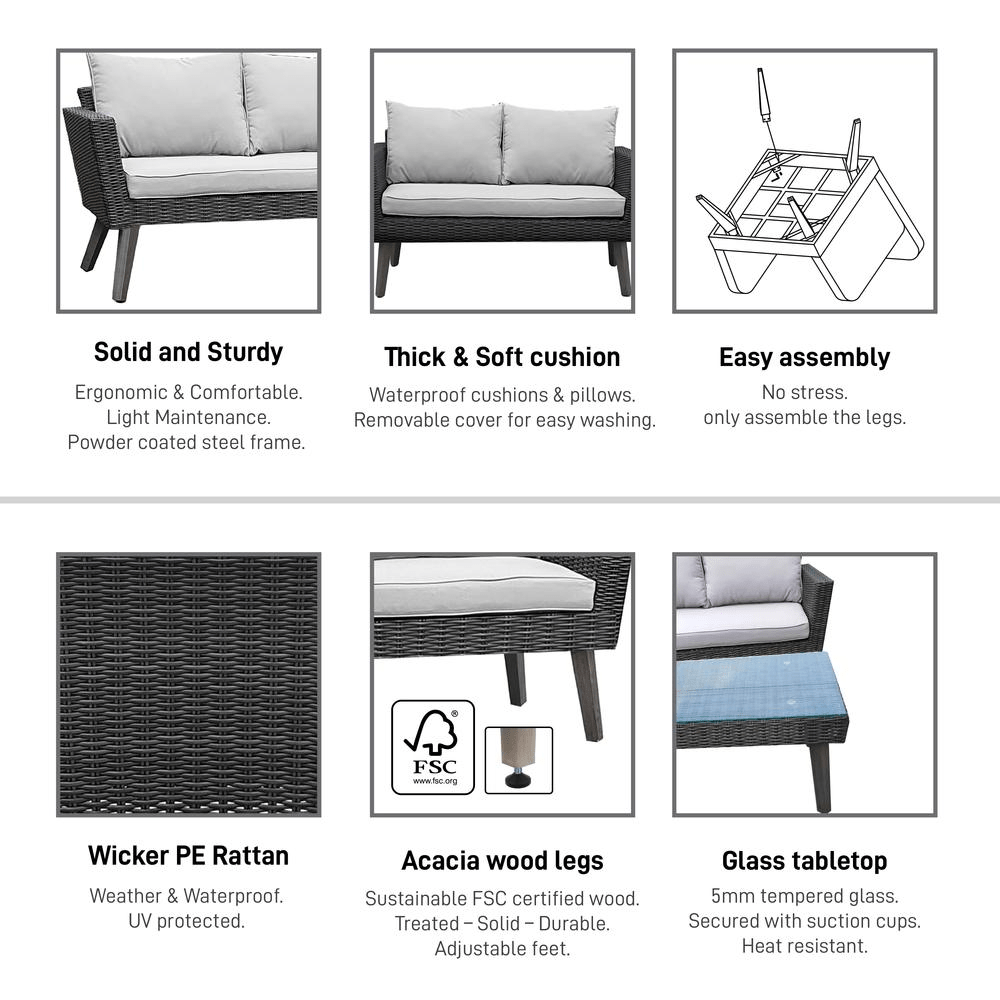 Solid and Sturdy
Ergonomic & Comfortable.
Light Maintenance.
Powder coated steel frame.

Thick & Soft cushion
Waterproof cushions & pillows.
Removable cover for easy washing.

Easy assembly
No stress.
only assemble the legs.

Wicker PE Rattan
Weather & Waterproof.
UV protected.

FSC
www.fsc.org

Acacia wood legs
Sustainable FSC certified wood.
Treated – Solid – Durable.
Adjustable feet.

Glass tabletop
5mm tempered glass.
Secured with suction cups.
Heat resistant.