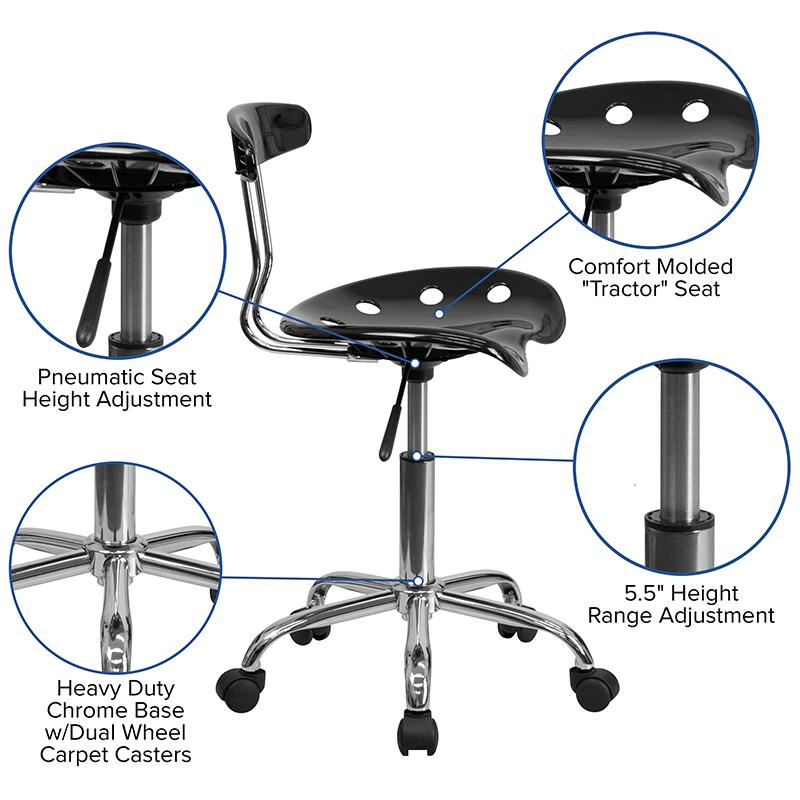 Comfort Molded "Tractor" Seat

Pneumatic Seat Height Adjustment

5.5" Height Range Adjustment

Heavy Duty Chrome Base w/Dual Wheel Carpet Casters